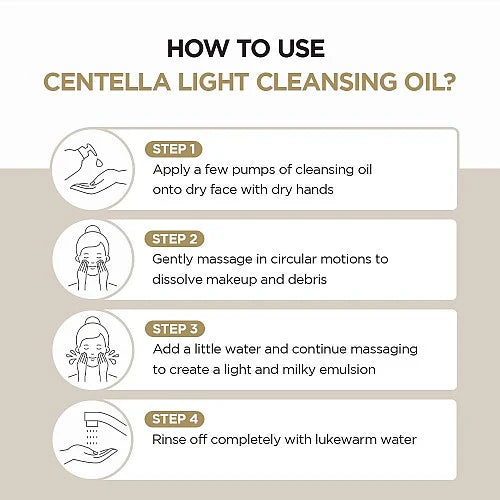 HOW TO USE
CENTELLA LIGHT CLEANSING OIL?

STEP 1
Apply a few pumps of cleansing oil onto dry face with dry hands

STEP 2
Gently massage in circular motions to dissolve makeup and debris

STEP 3
Add a little water and continue massaging to create a light and milky emulsion

STEP 4
Rinse off completely with lukewarm water